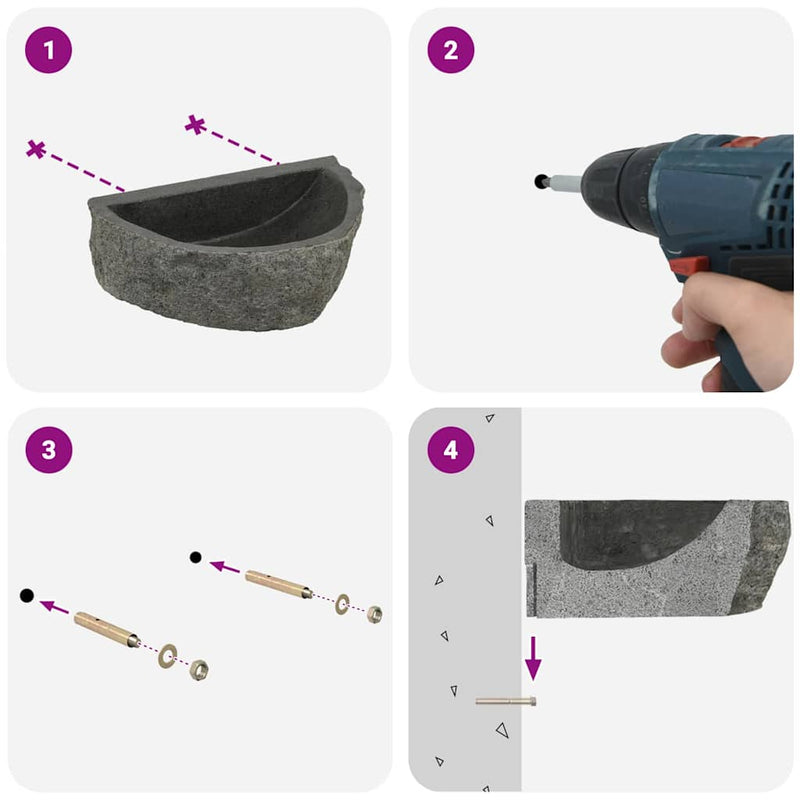 1

2

3

4