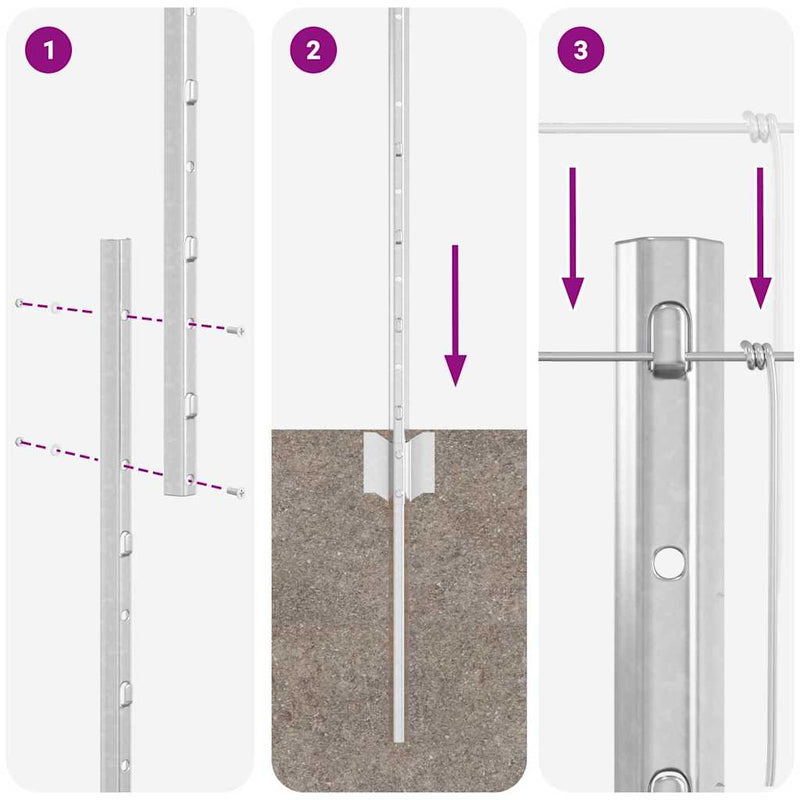 1

2

3