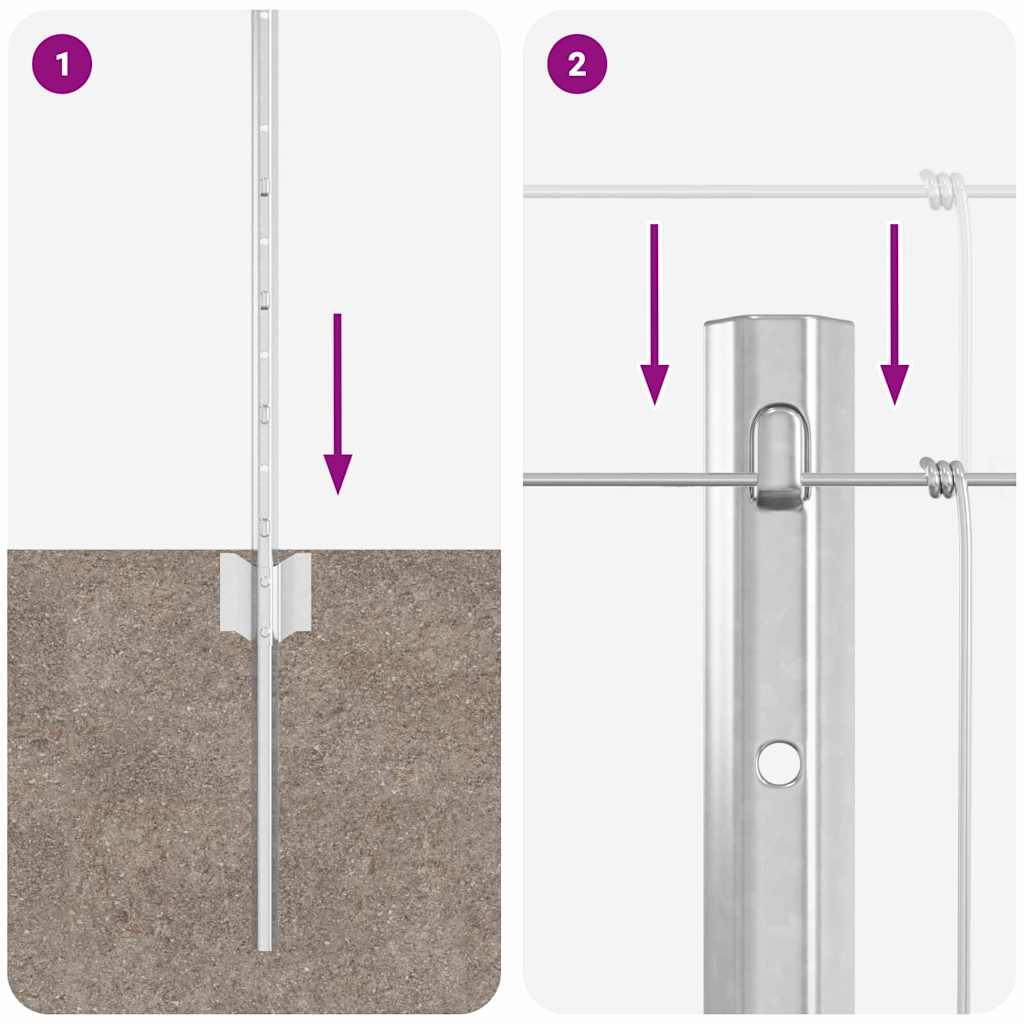 1

2