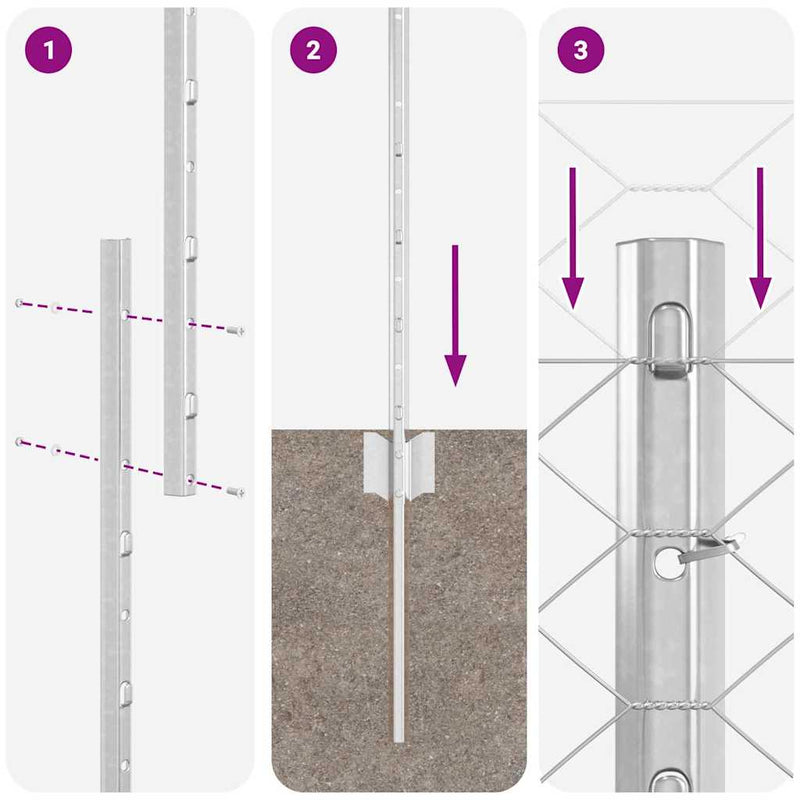 1

2

3