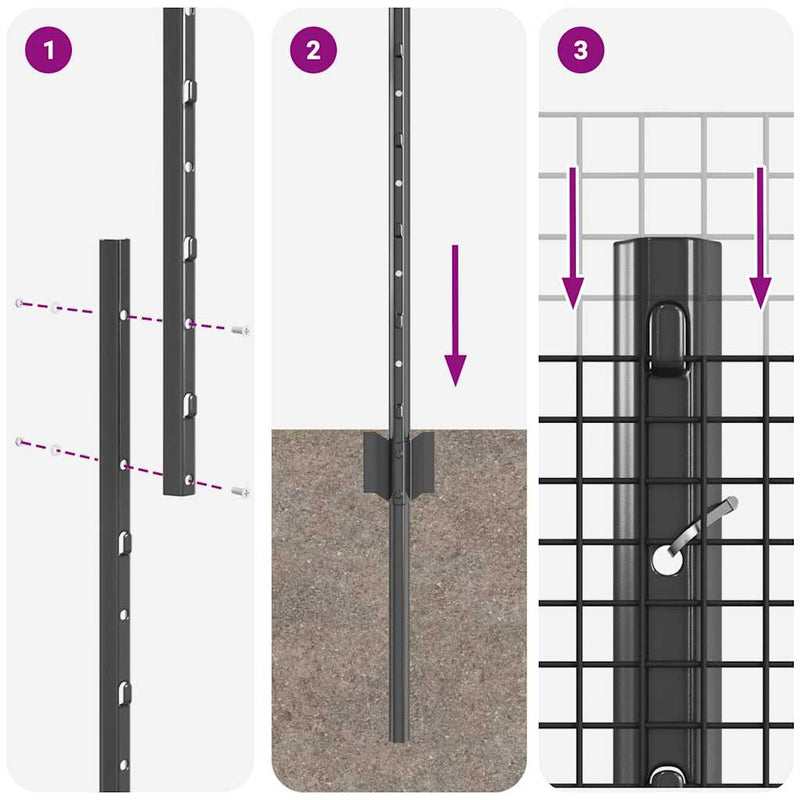 1

2

3