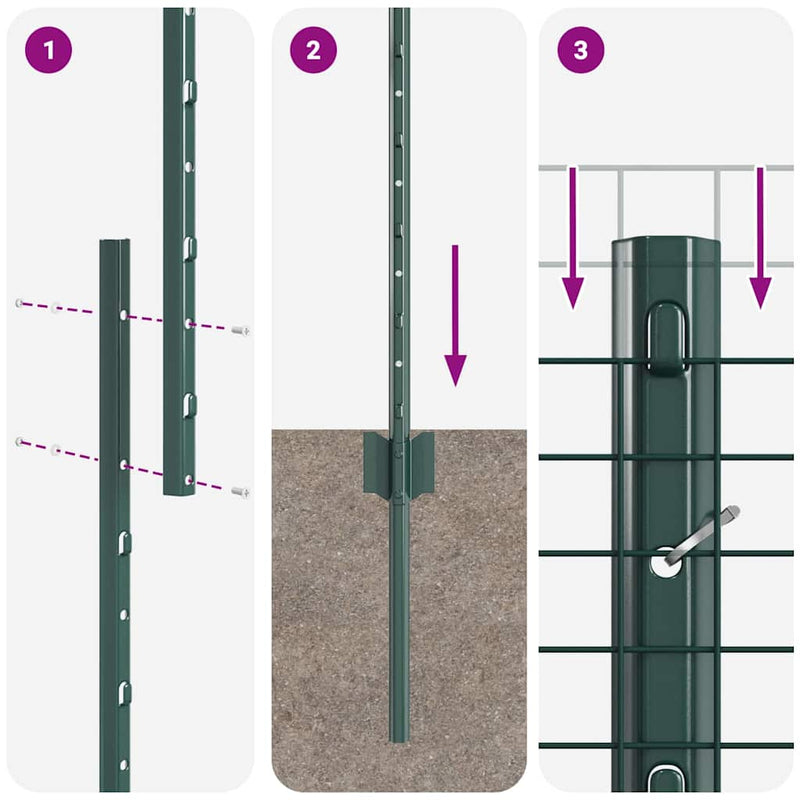 1

2

3