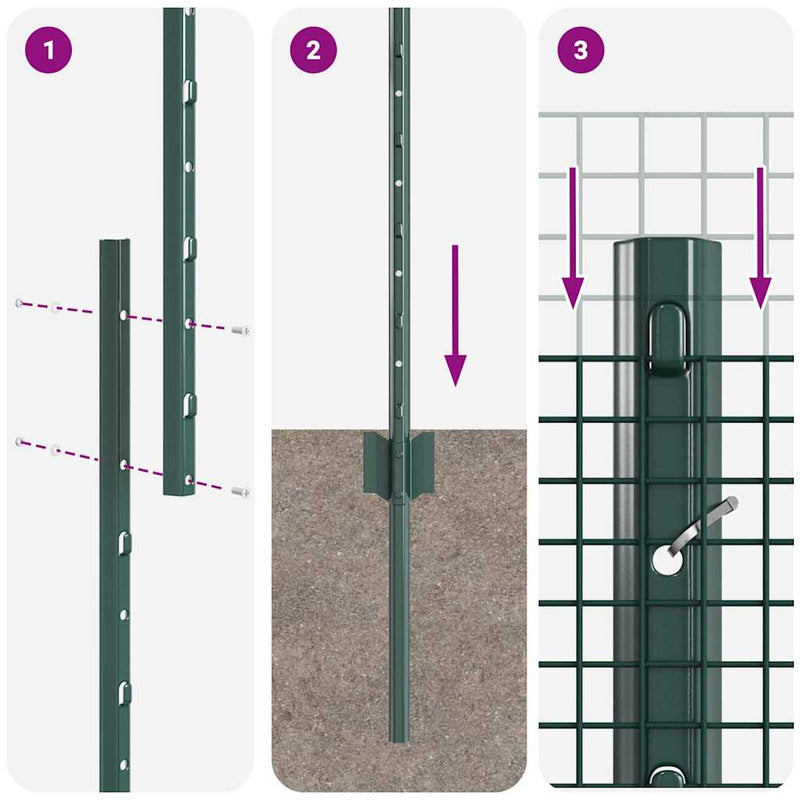 1

2

3