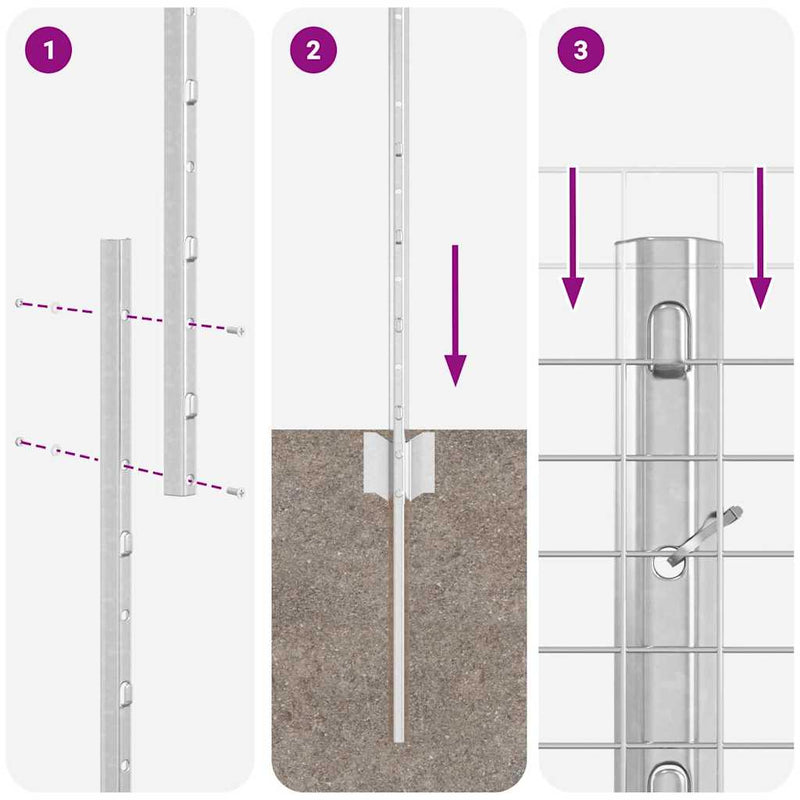 1

2

3