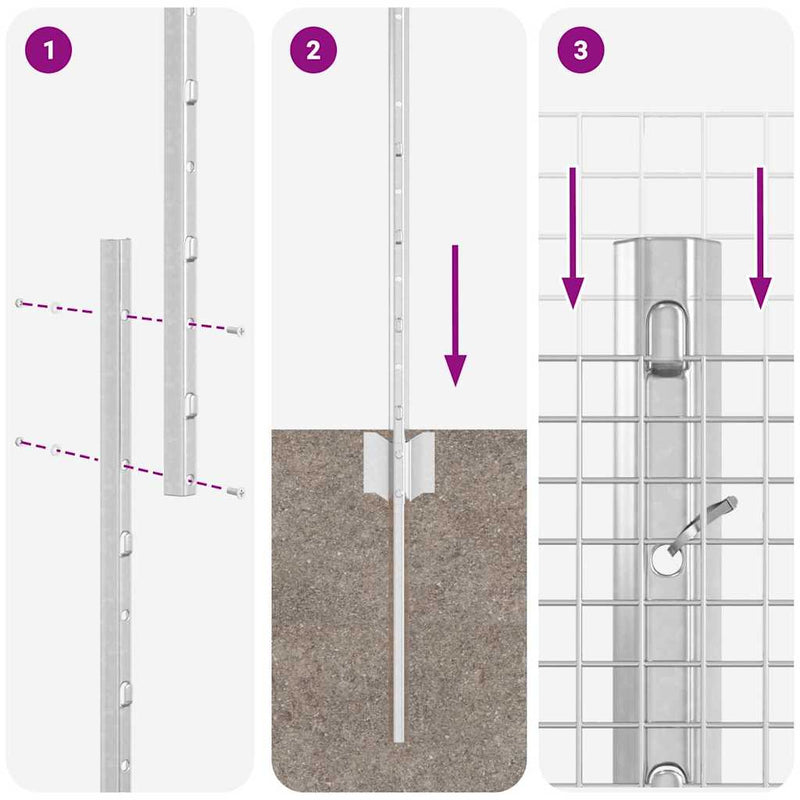 1

2

3