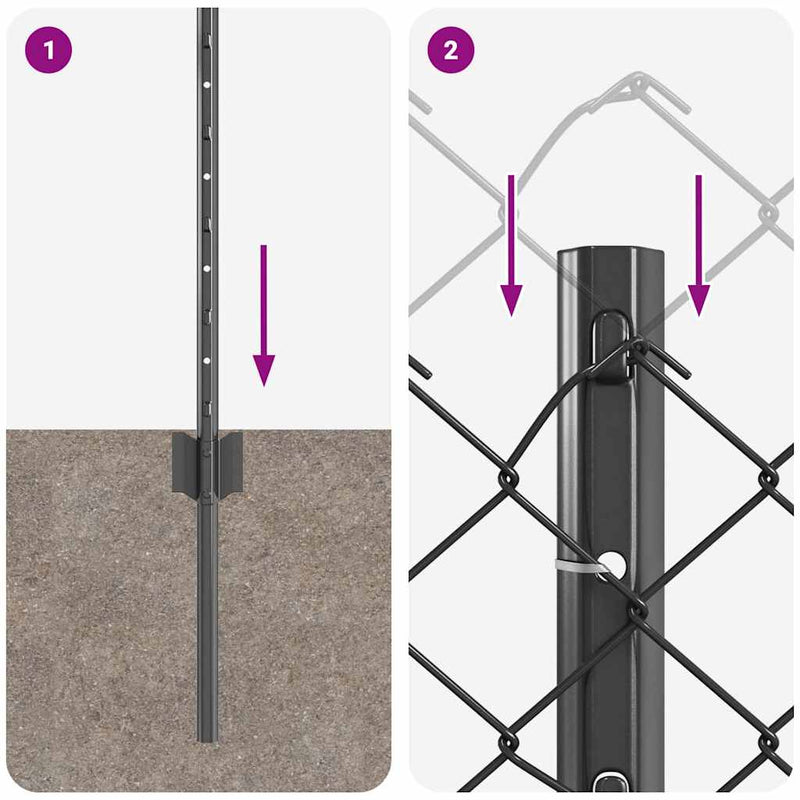 1

2