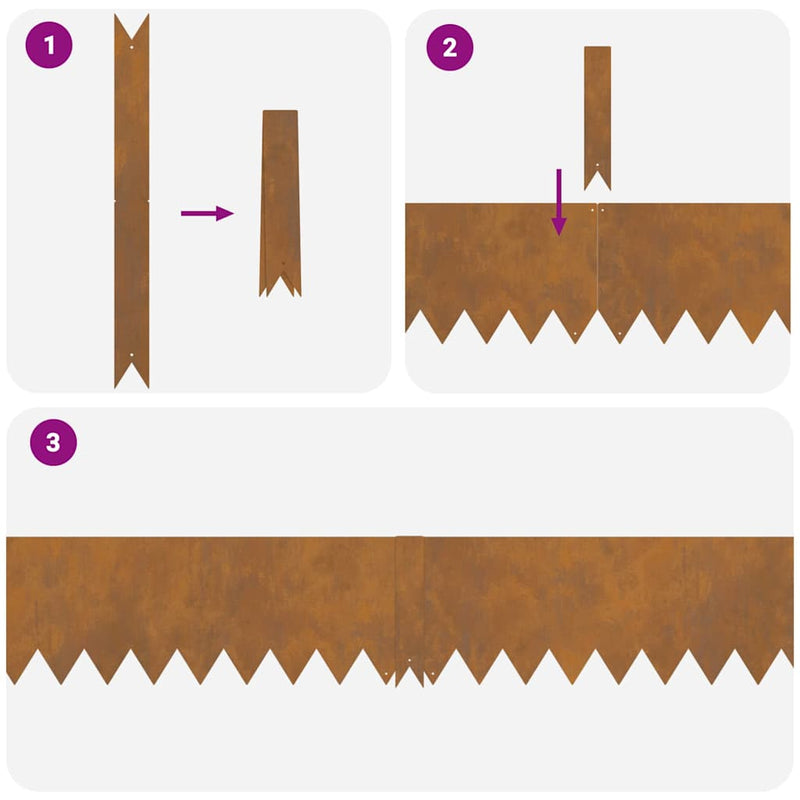 1

2

3