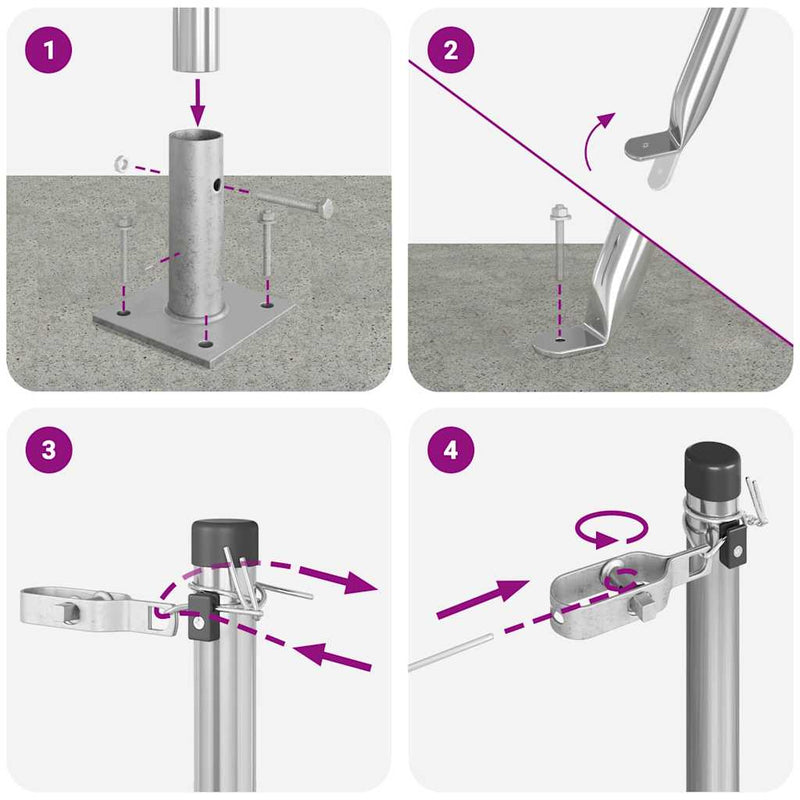 1
2
3
4