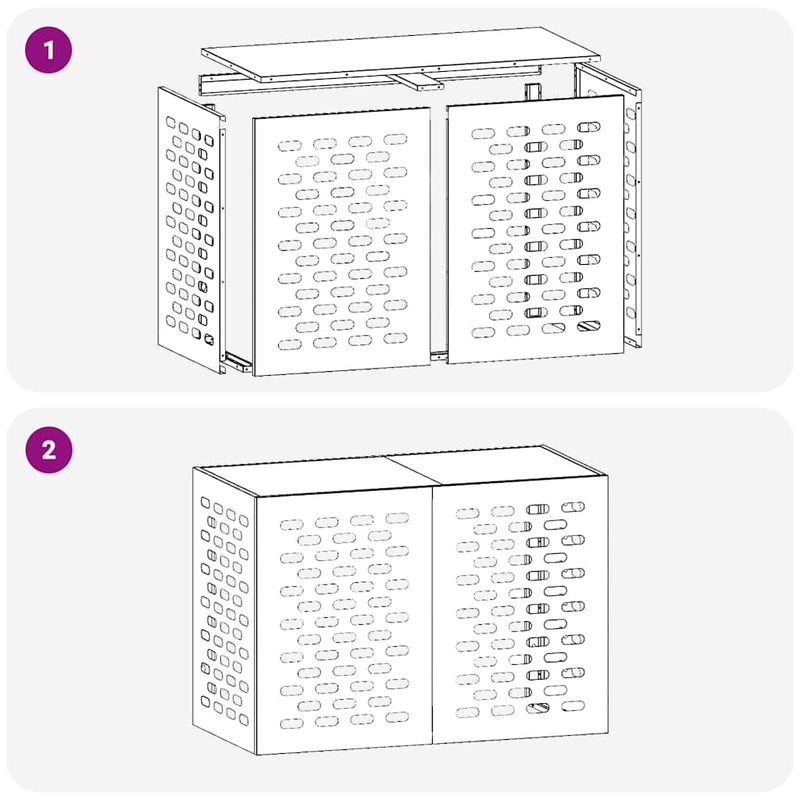 1

2