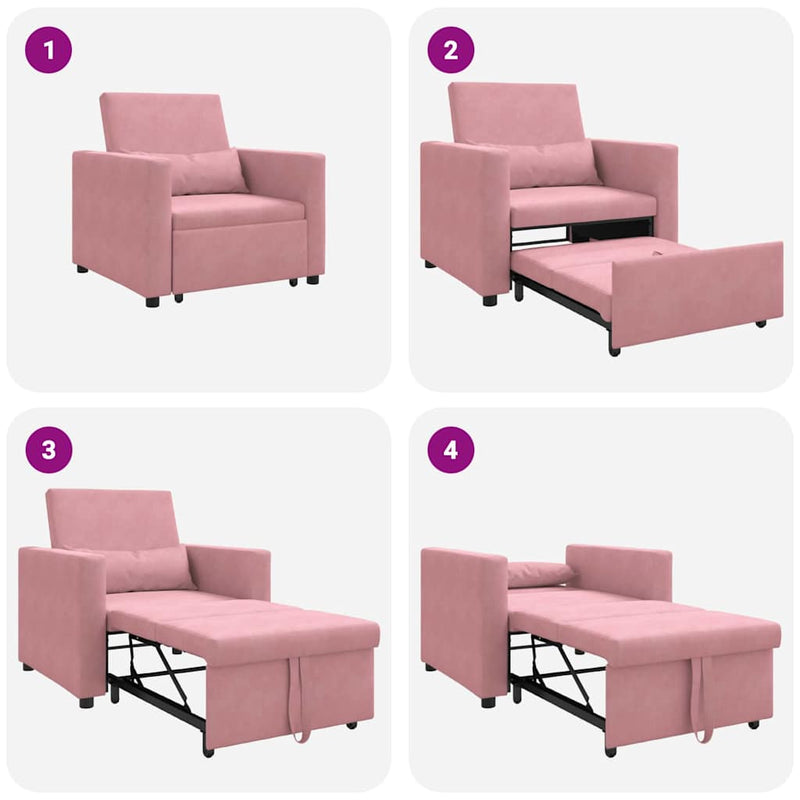 1

2

3

4