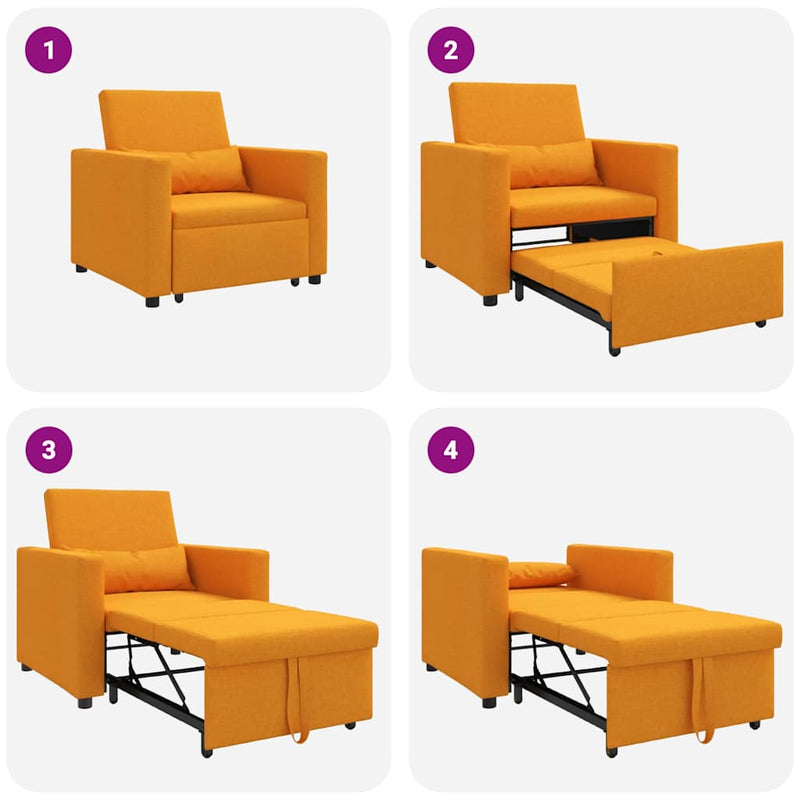 1

2

3

4