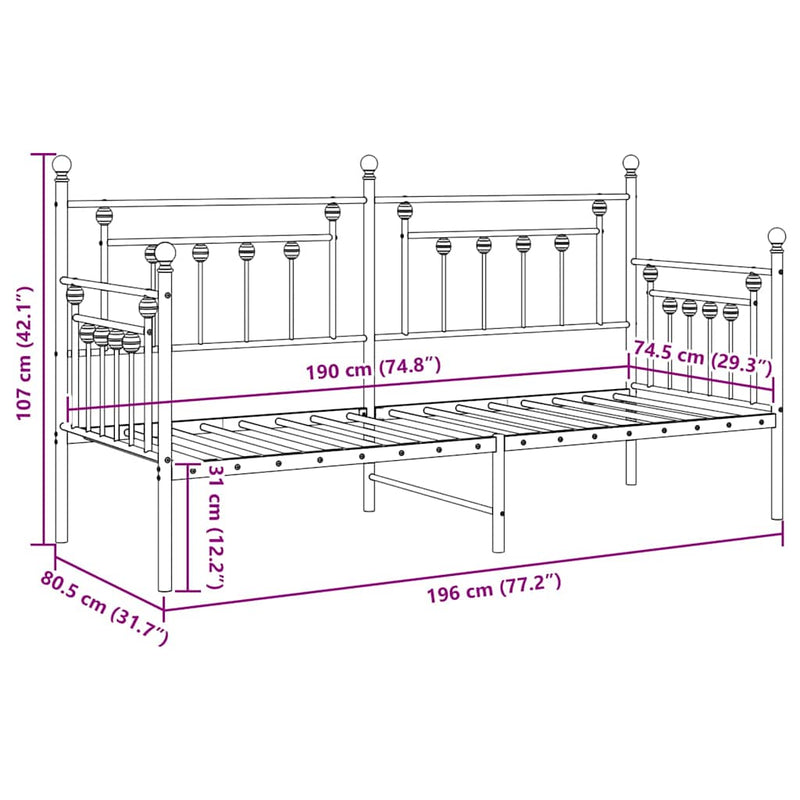 107 cm (42.1")

190 cm (74.8")

74.5 cm (29.3")

31 cm (12.2")

80.5 cm (31.7")

196 cm (77.2")