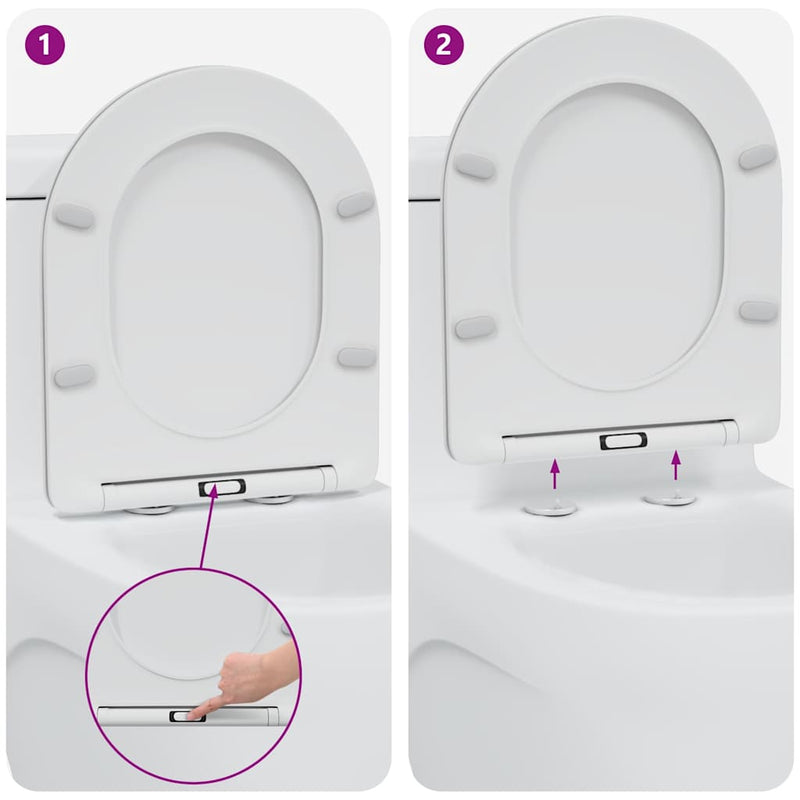 1

2