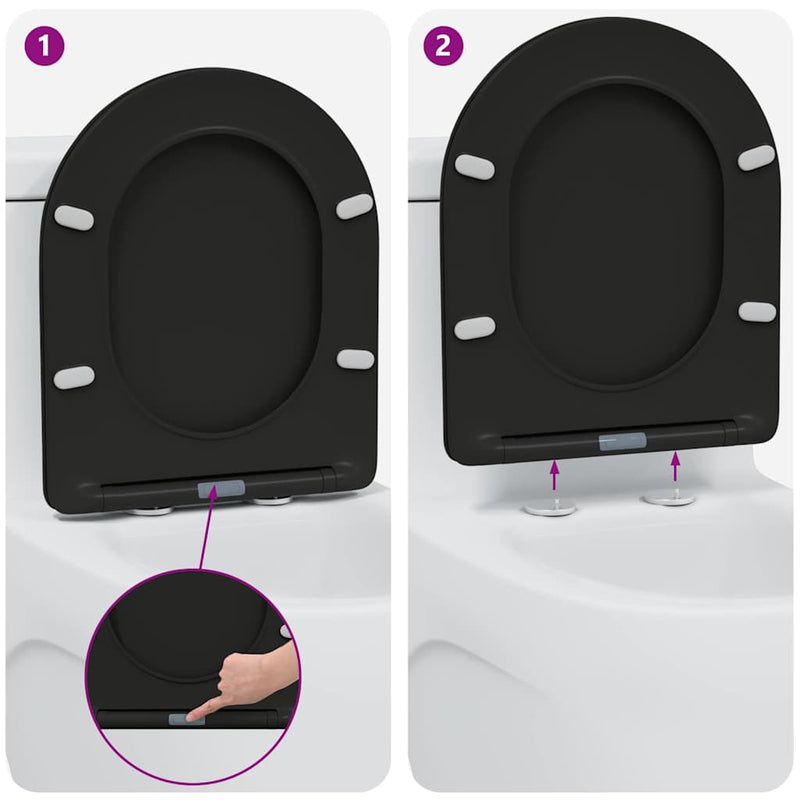 1

2