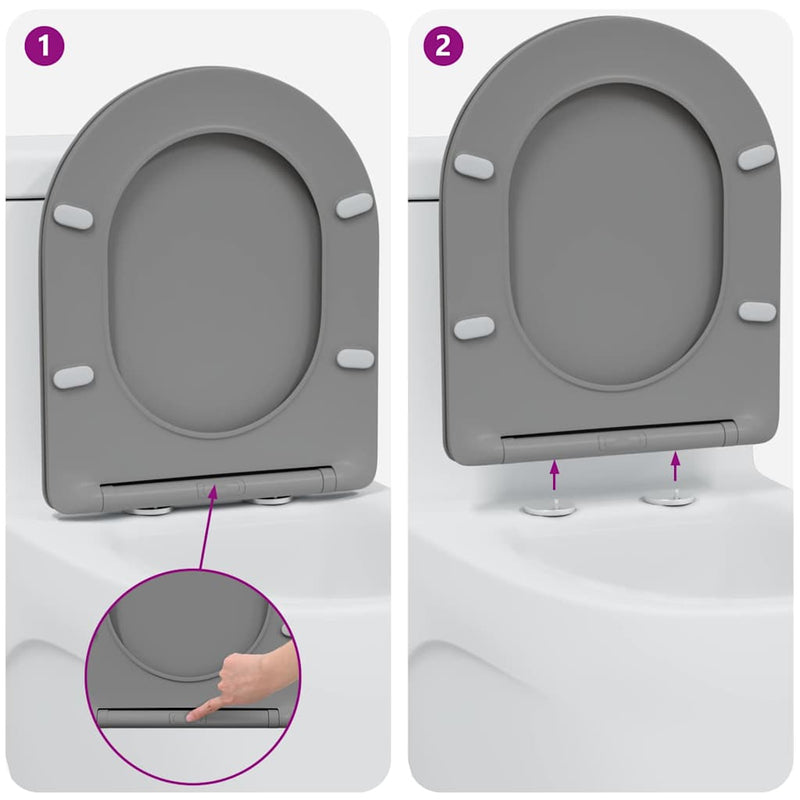 1

2