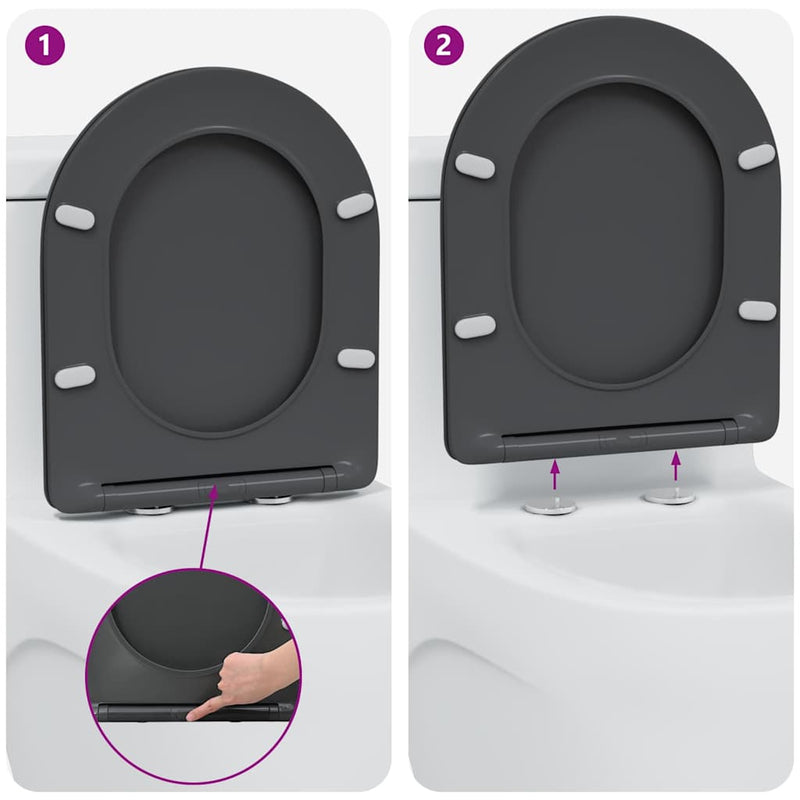 1

2