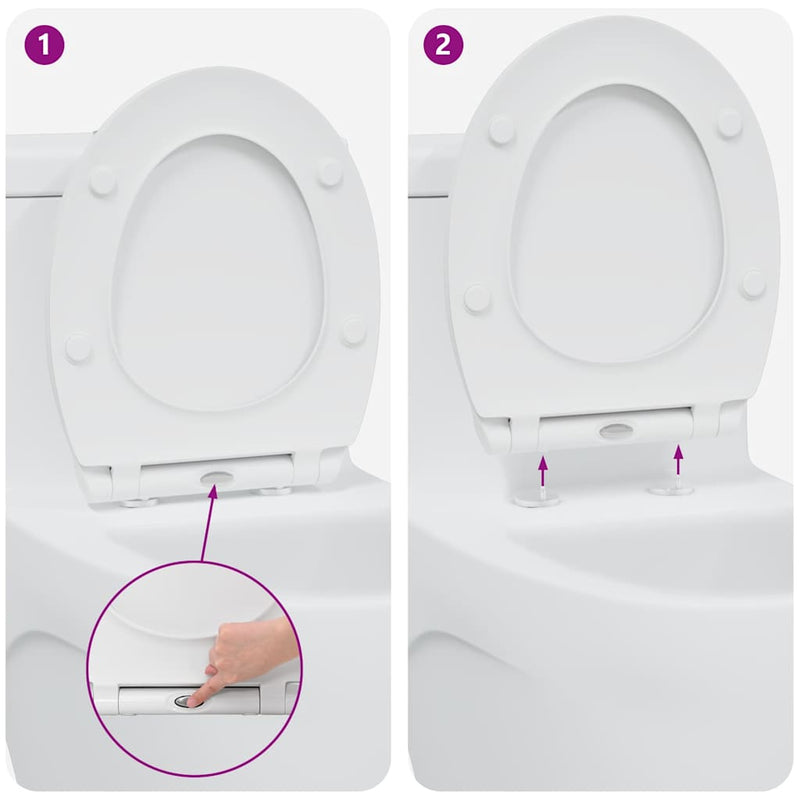 1

2