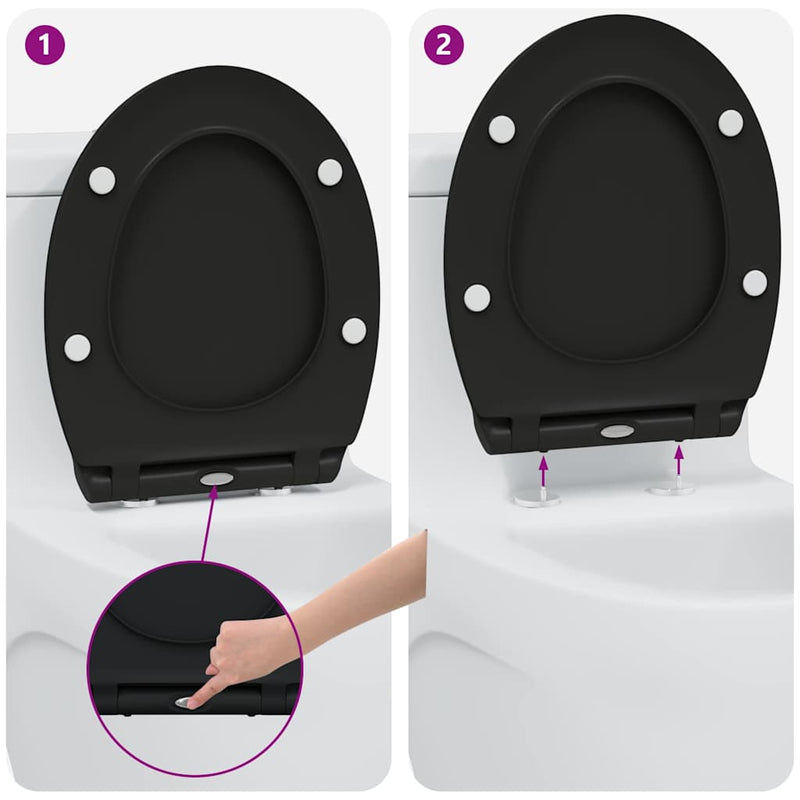 1

2