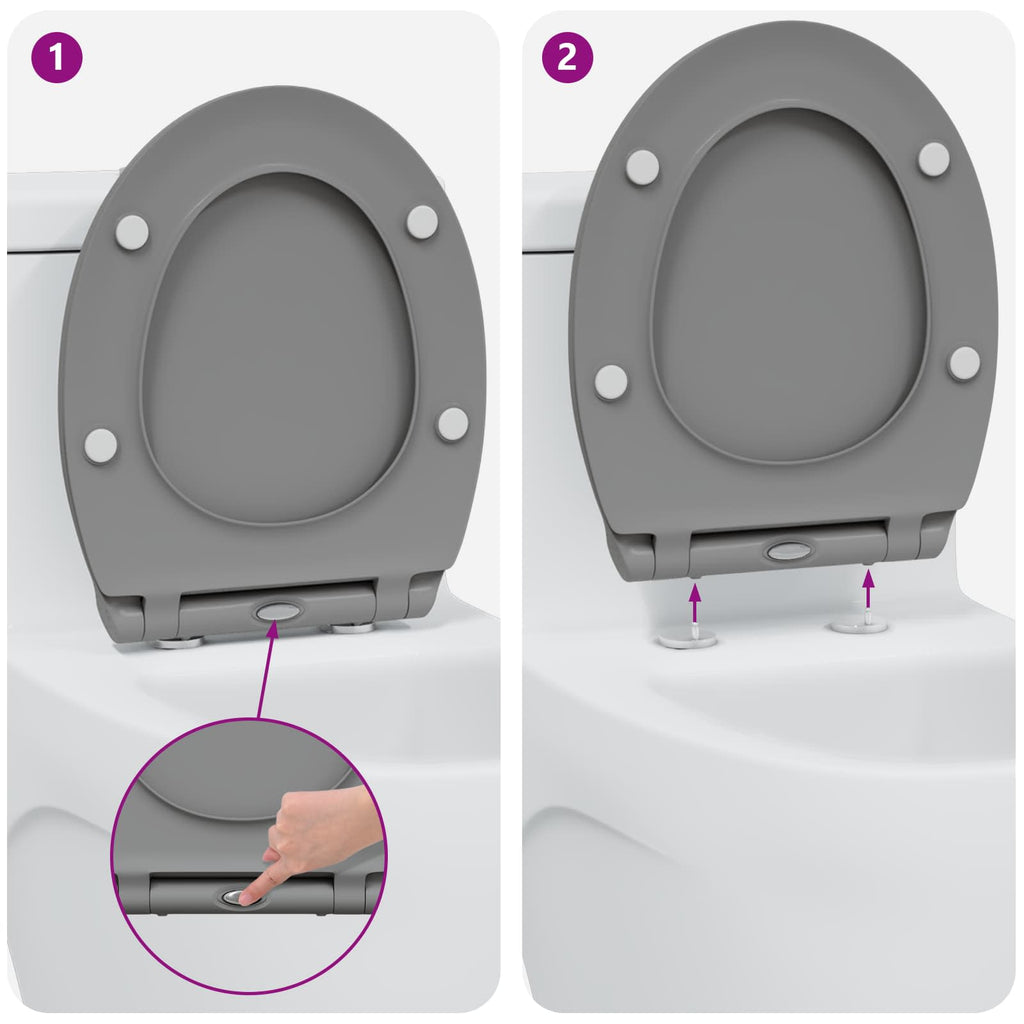 1

2