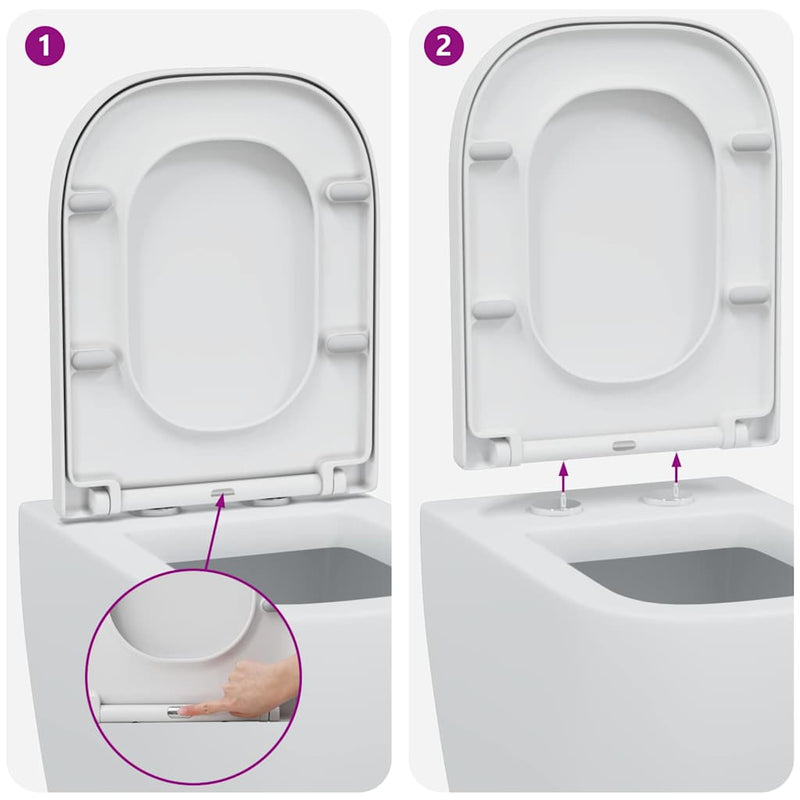 1

2