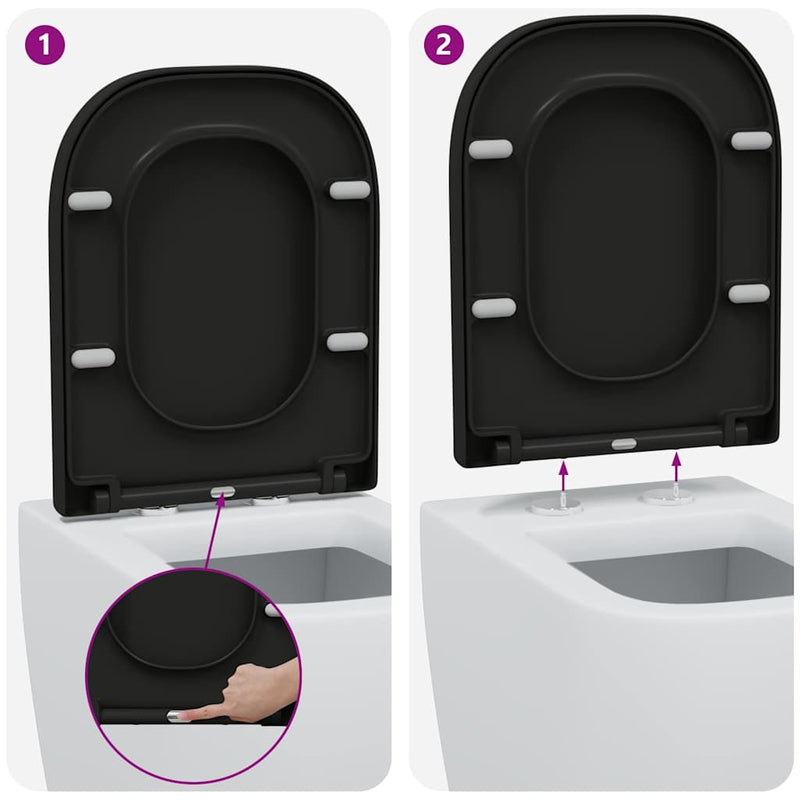 1

2