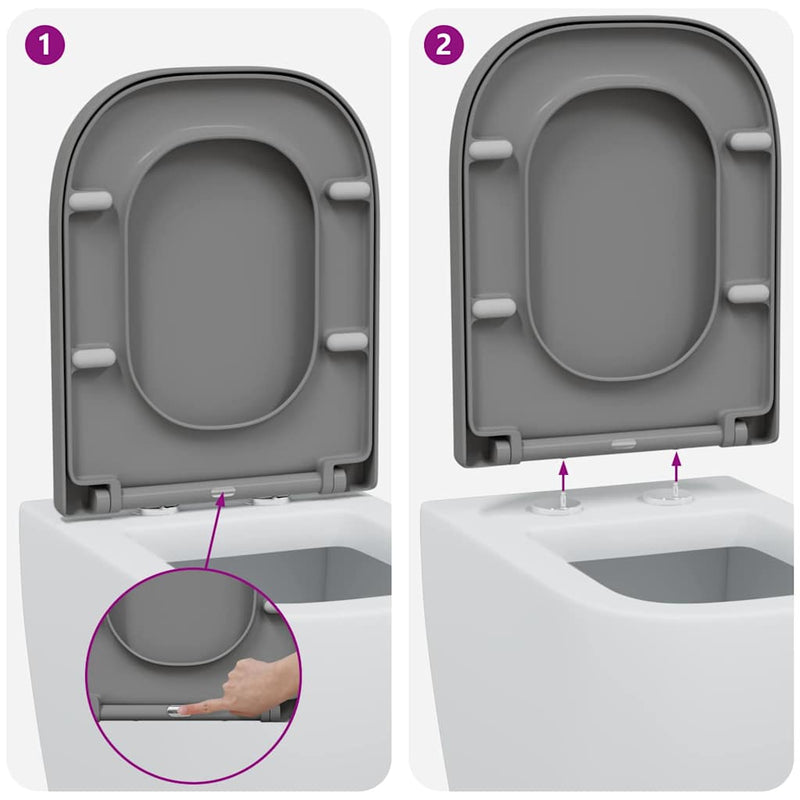 1

2