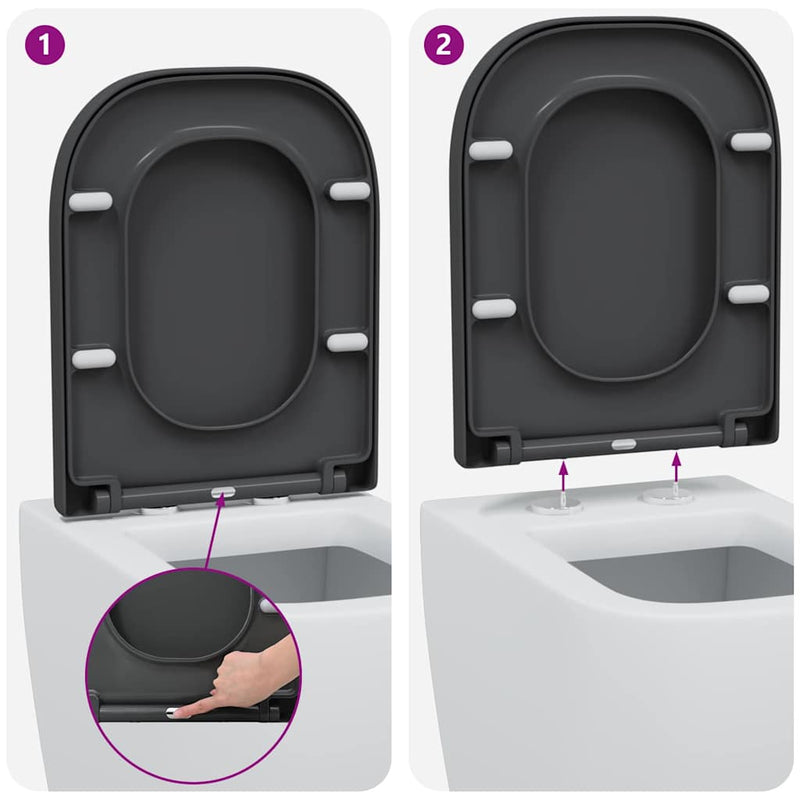 1

2