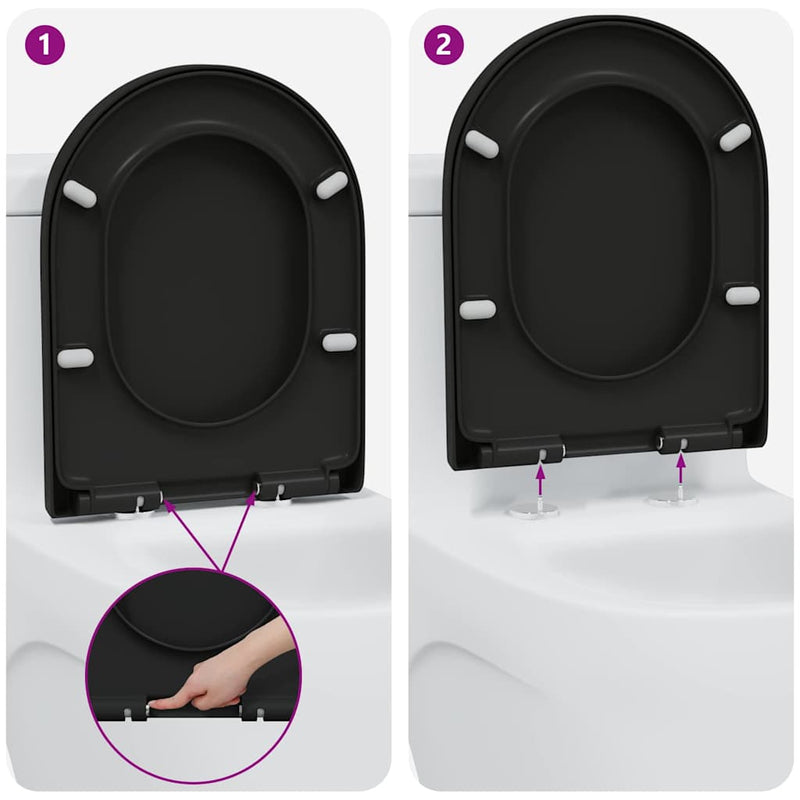 1

2