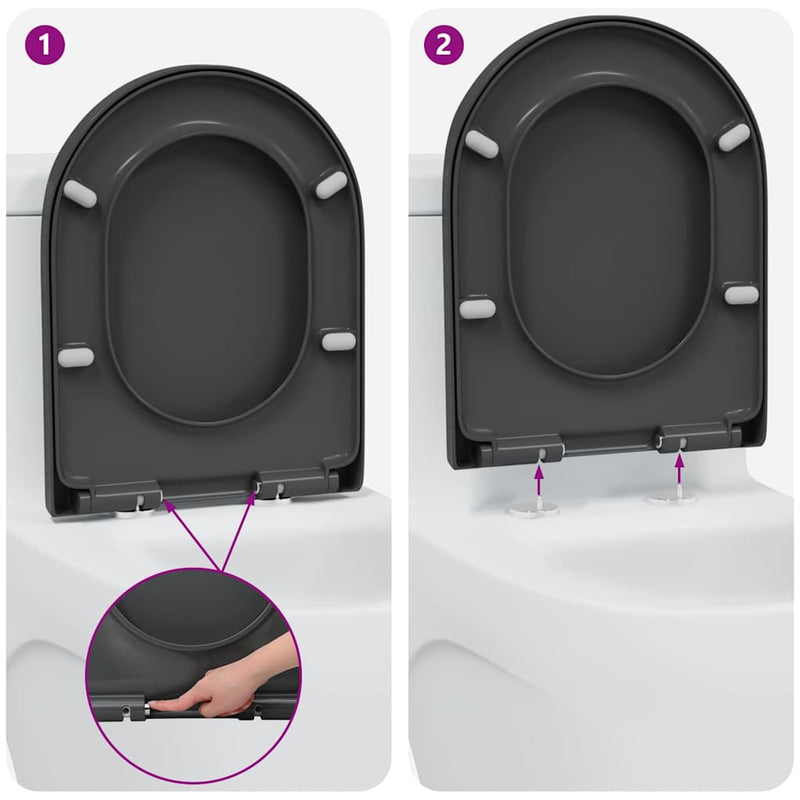 1

2