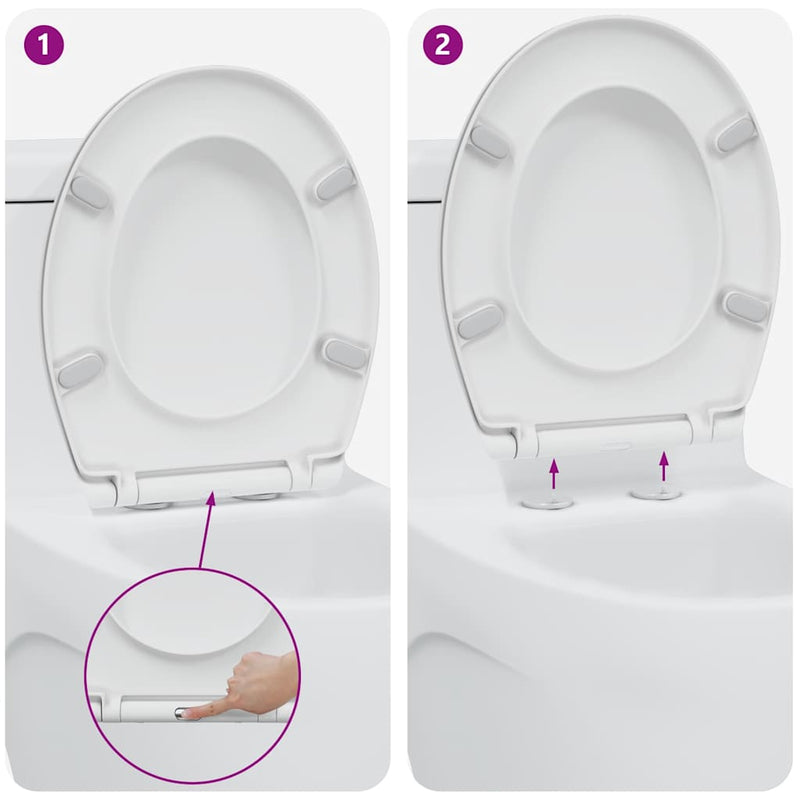 1

2