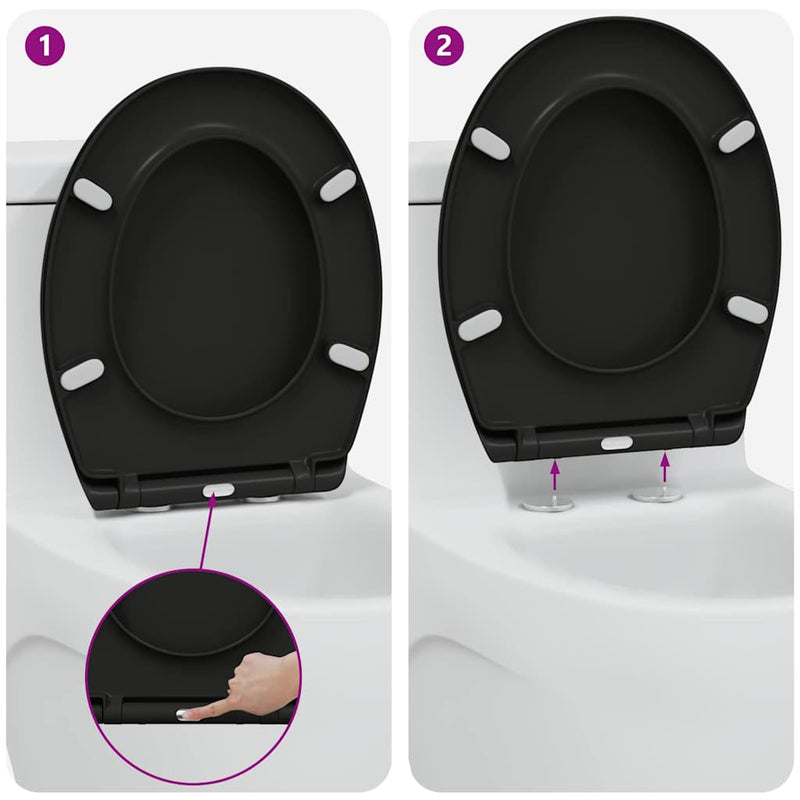 1

2