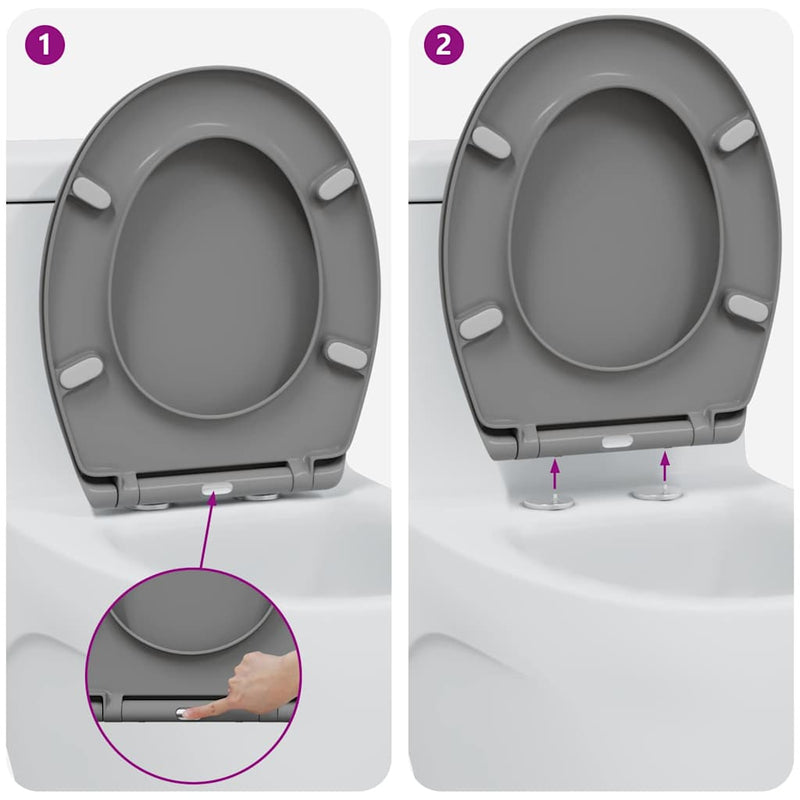 1

2