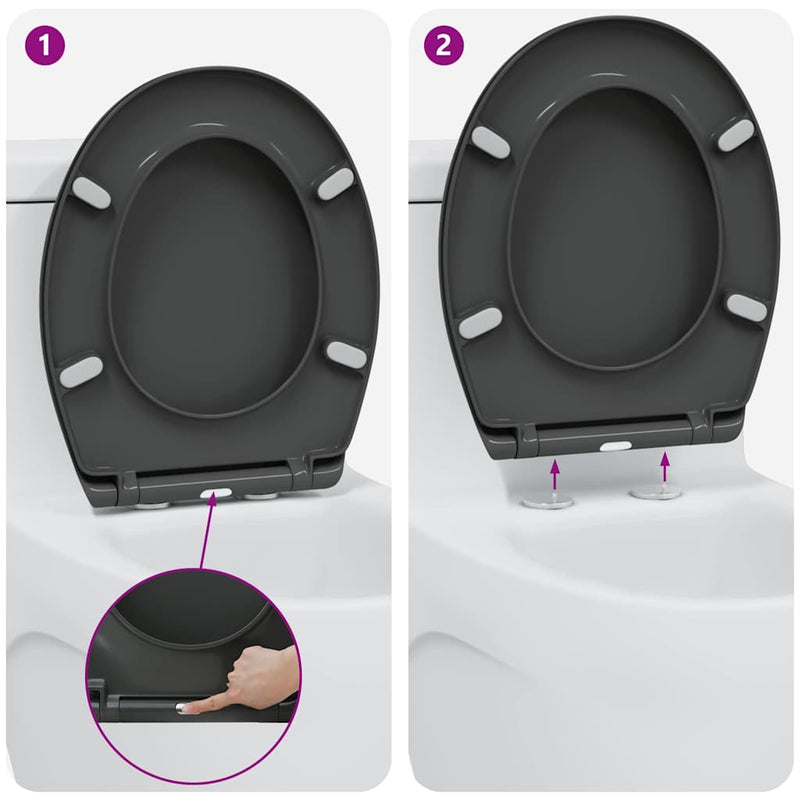 1

2