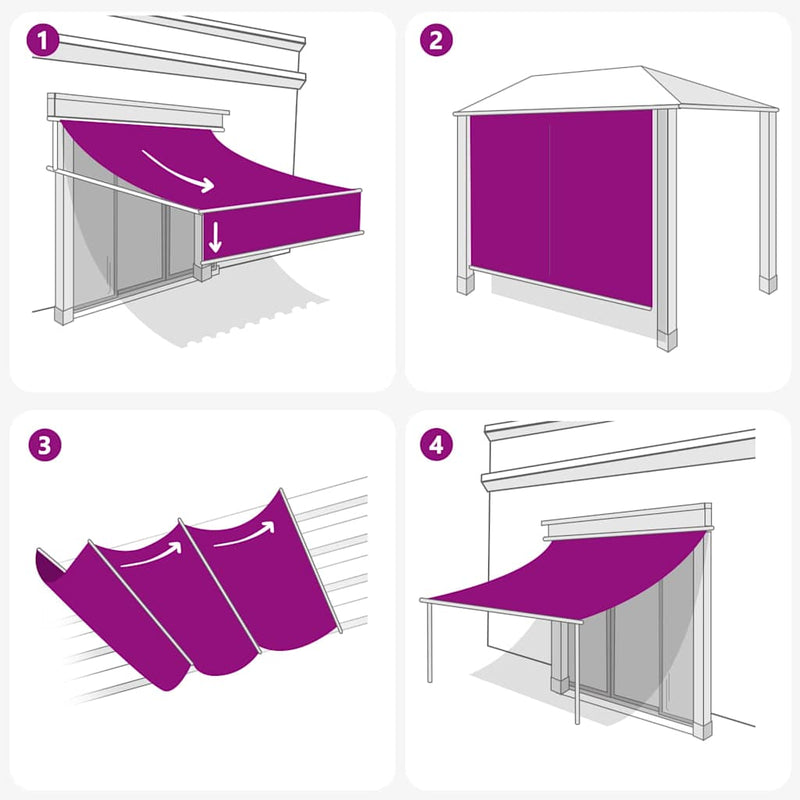 1

2

3

4