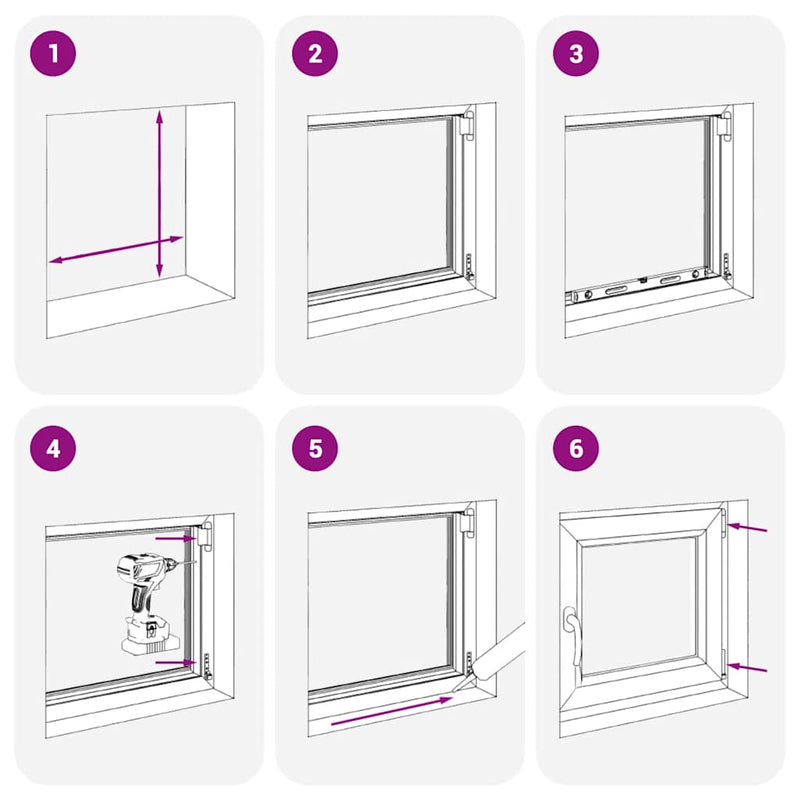 1
2
3
4
5
6