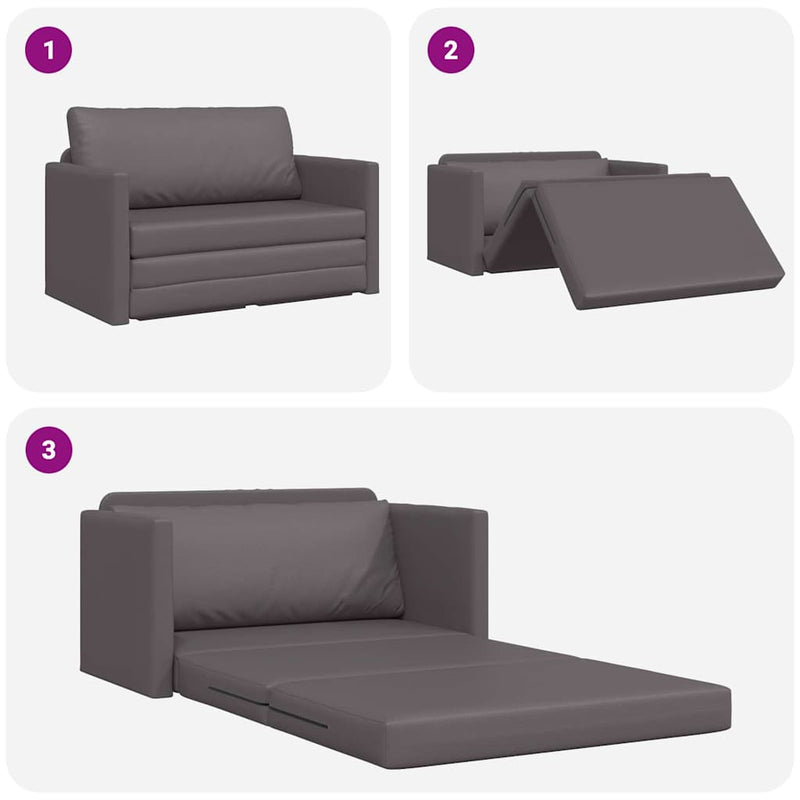 1

2

3