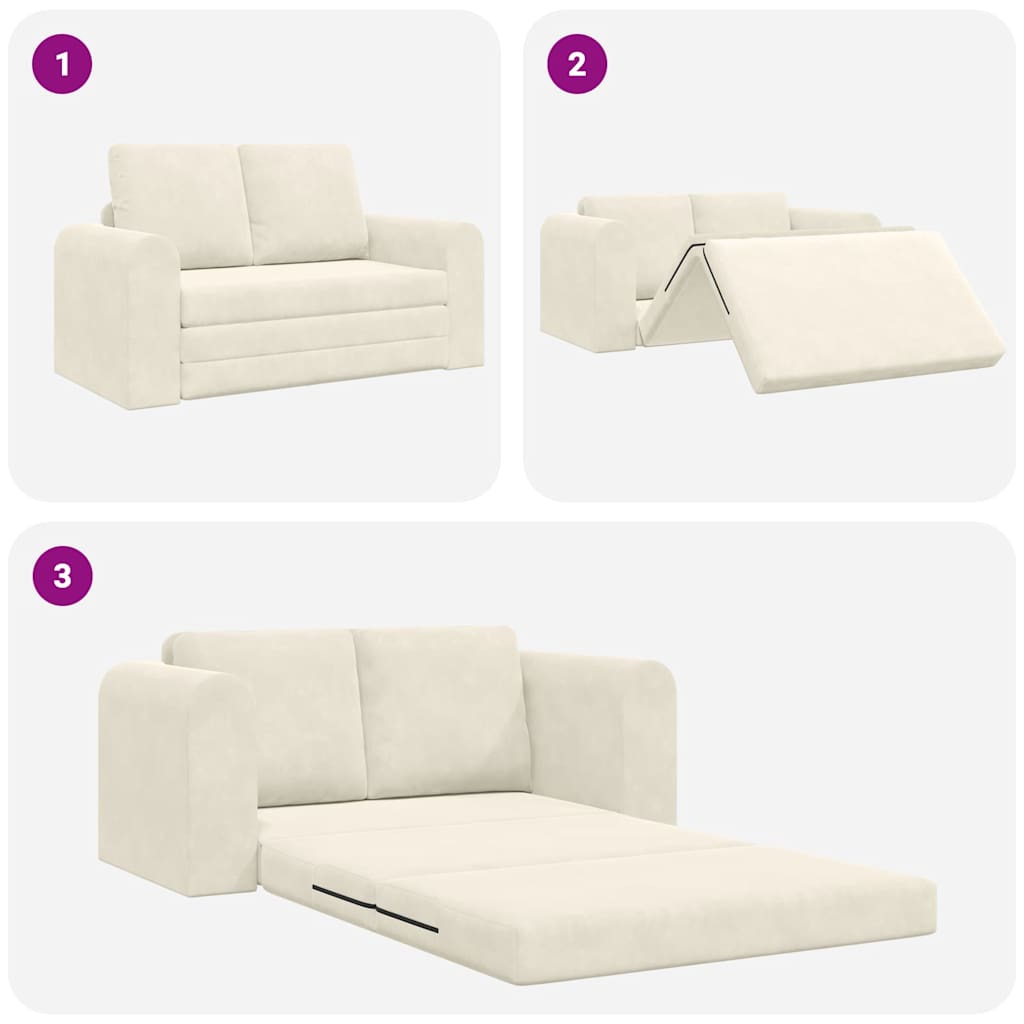 1

2

3