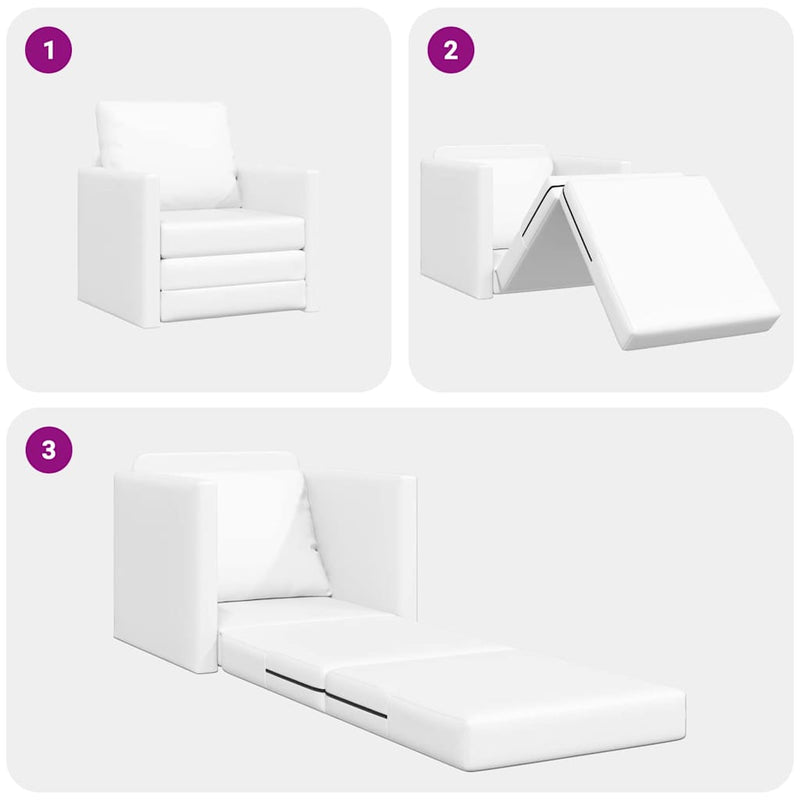 1

2

3