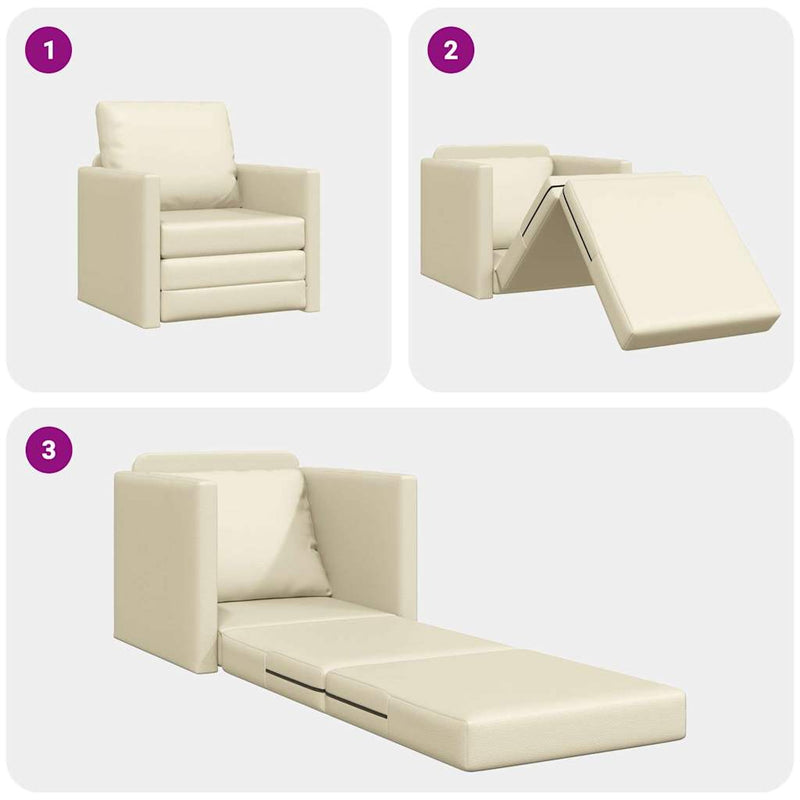 1

2

3