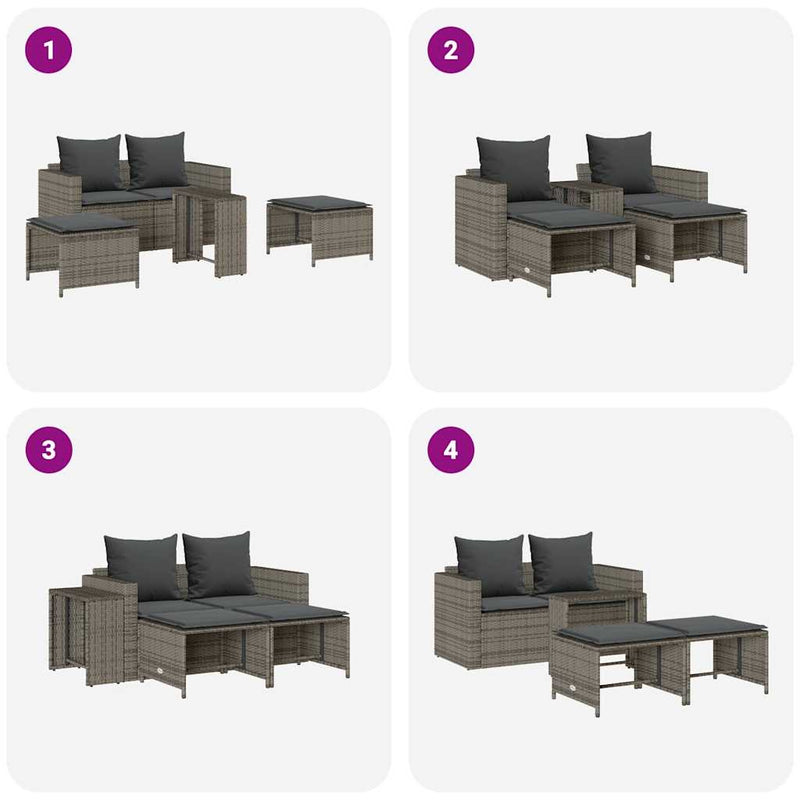 1

2

3

4