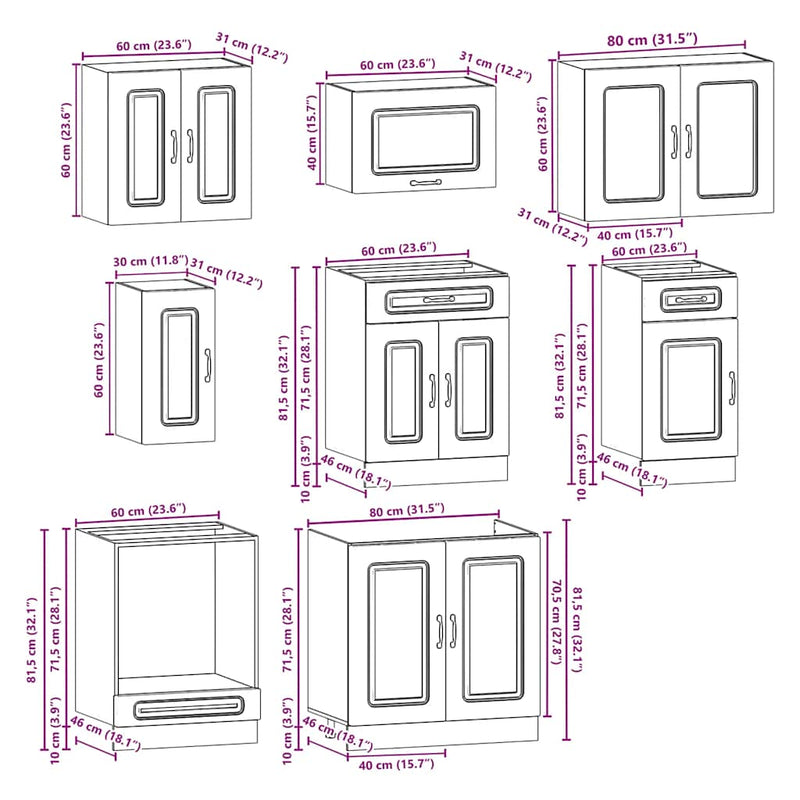 60 cm (23.6")
31 cm (12.2")
60 cm (23.6")

60 cm (23.6")
31 cm (12.2")
40 cm (15.7")

80 cm (31.5")
60 cm (23.6")
31 cm (12.2")
40 cm (15.7")

30 cm (11.8")
31 cm (12.2")
60 cm (23.6")

60 cm (23.6")
81,5 cm (32.1")
71,5 cm (28.1")
10 cm (3.9")
46 cm (18.1")

60 cm (23.6")
81,5 cm (32.1")
71,5 cm (28.1")
10 cm (3.9")
46 cm (18.1")

60 cm (23.6")
81,5 cm (32.1")
71,5 cm (28.1")
10 cm (3.9")
46 cm (18.1")

80 cm (31.5")
71,5 cm (28.1")
10 cm (3.9")
46 cm (18.1")
40 cm (15.7")
70,5 cm (27.8")
81,5 cm (32.1")