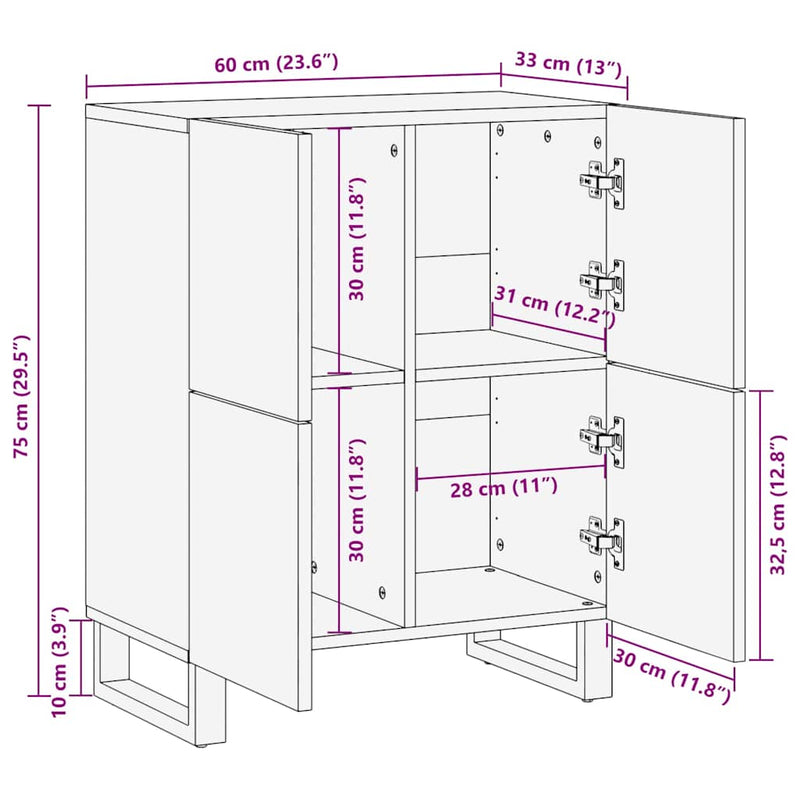 60 cm (23.6″)
33 cm (13″)
75 cm (29.5″)
30 cm (11.8″)
31 cm (12.2″)
30 cm (11.8″)
28 cm (11″)
32,5 cm (12.8″)
10 cm (3.9″)
30 cm (11.8″)