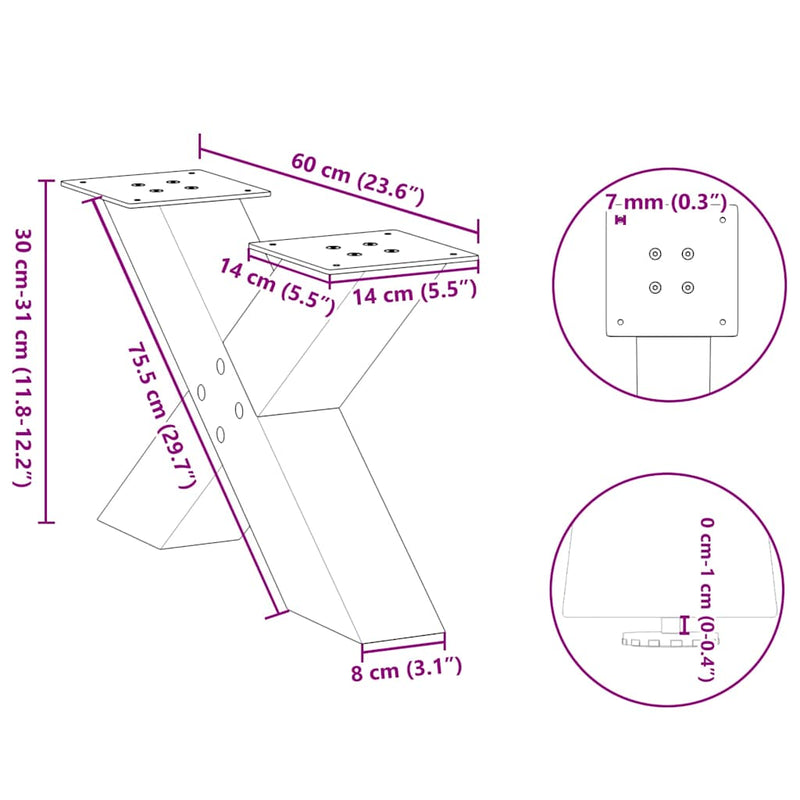 60 cm (23.6″)

30 cm-31 cm (11.8-12.2″)

14 cm (5.5″)

14 cm (5.5″)

75.5 cm (29.7″)

8 cm (3.1″)

7 mm (0.3″)

0 cm-1 cm (0-0.4″)