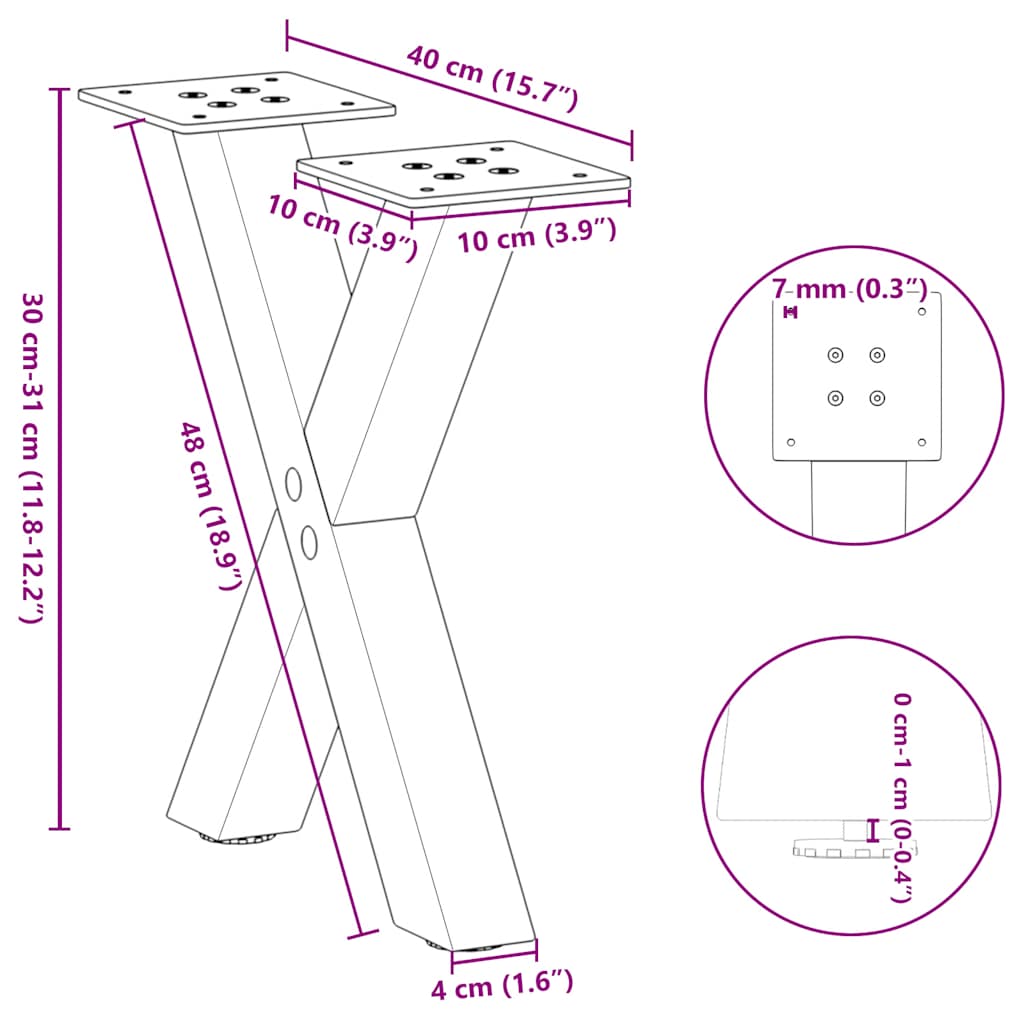 40 cm (15.7″)

10 cm (3.9″)

10 cm (3.9″)

30 cm-31 cm (11.8-12.2″)

48 cm (18.9″)

4 cm (1.6″)

7 mm (0.3″)

0 cm-1 cm (0-0.4″)