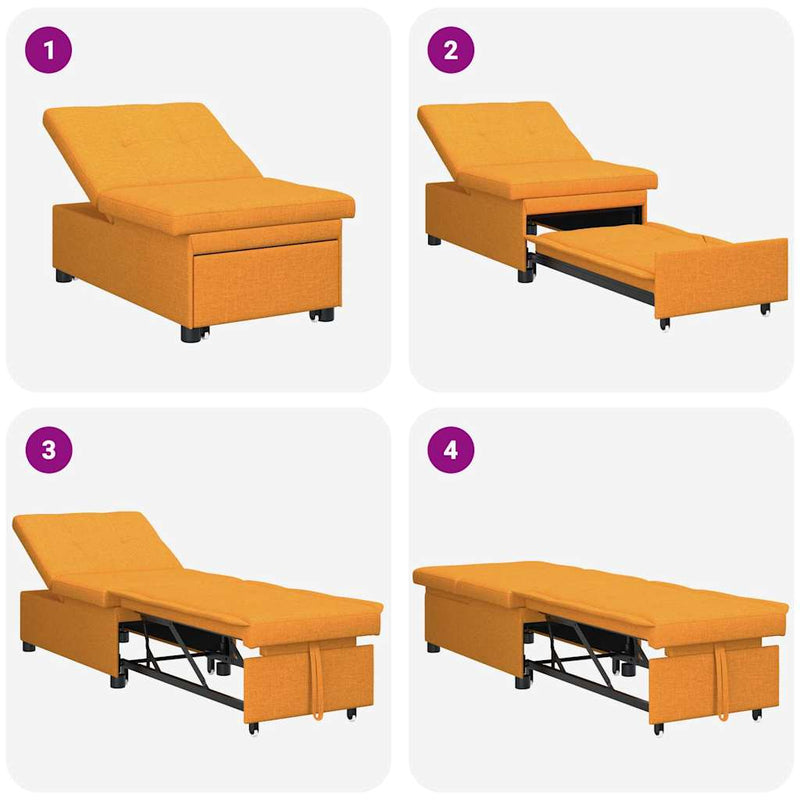 1

2

3

4