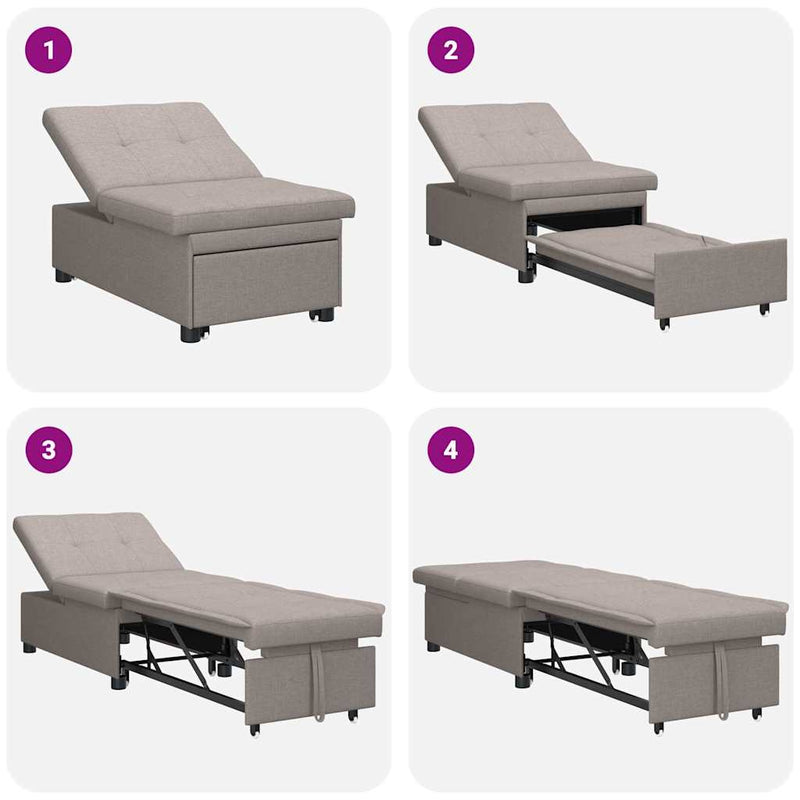 1

2

3

4