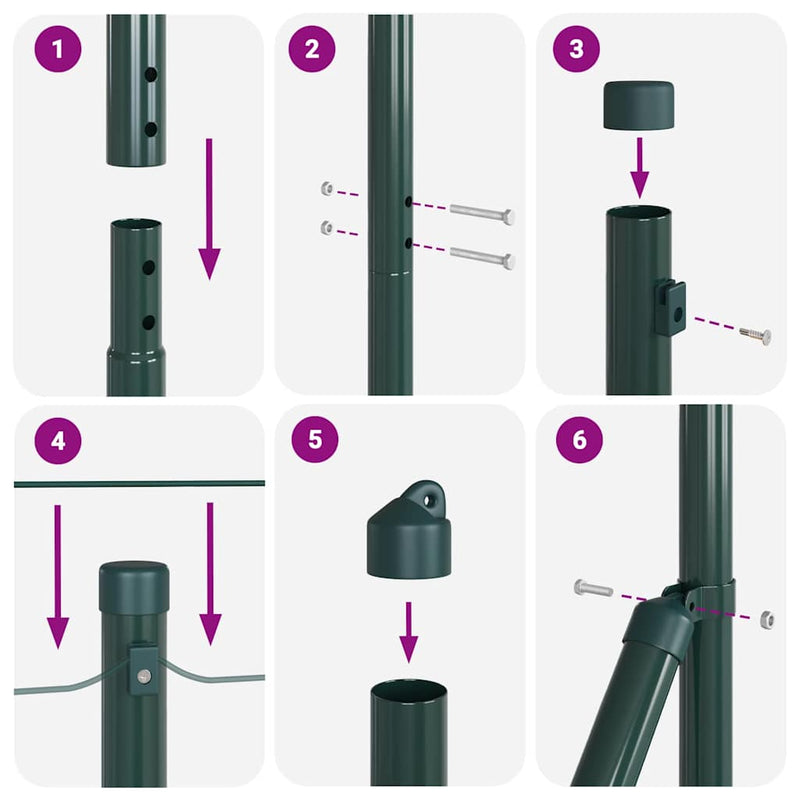 1
2
3
4
5
6