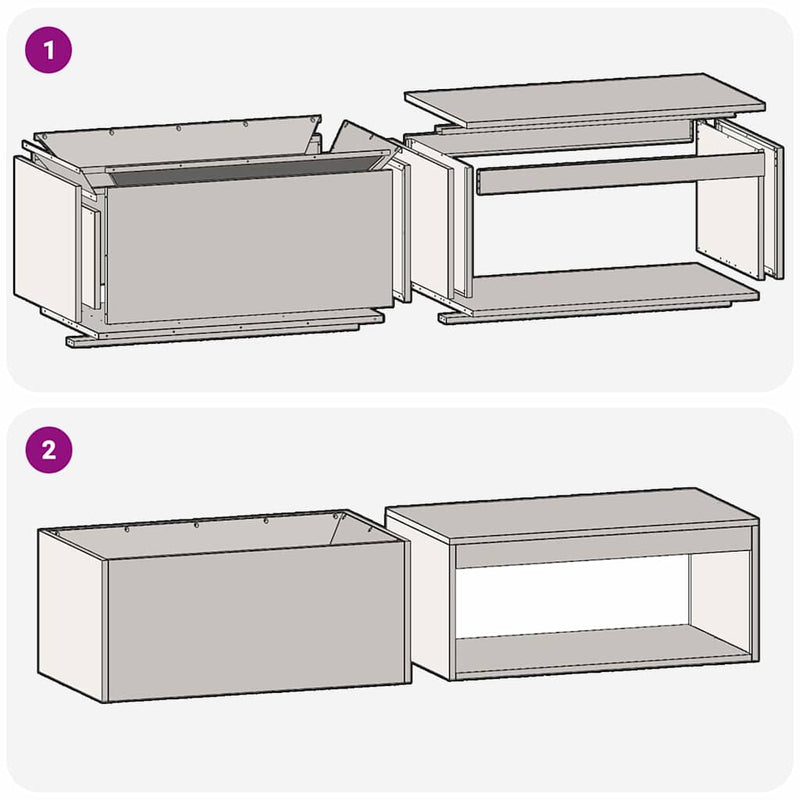 1

2