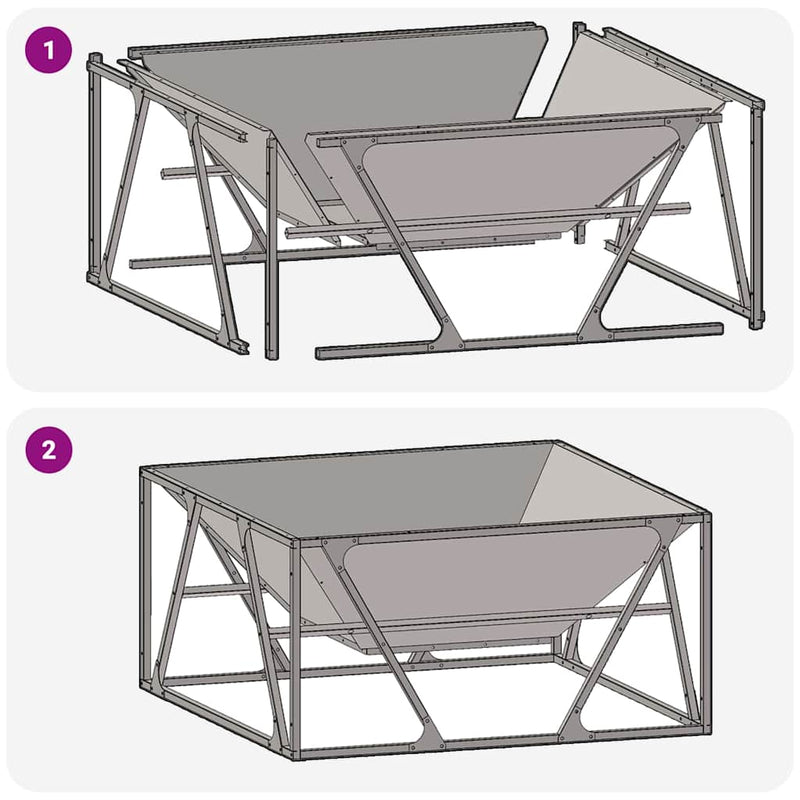 1

2