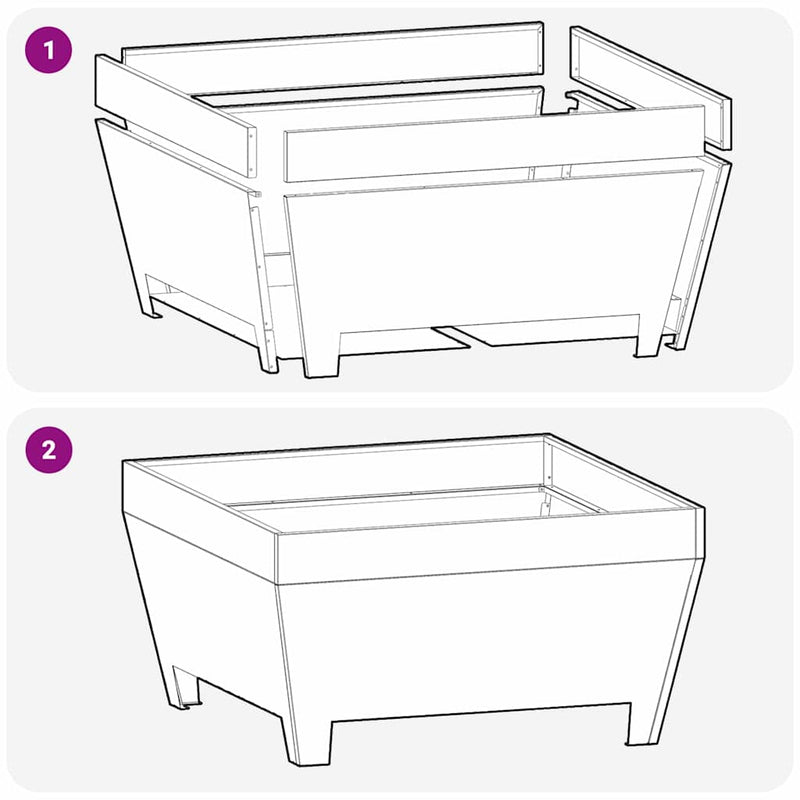 1

2